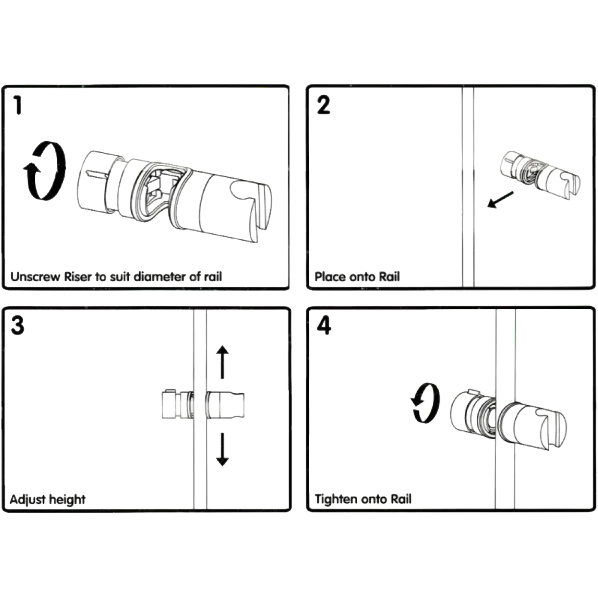 1

Unscrew Riser to suit diameter of rail

2

Place onto Rail

3

Adjust height

4

Tighten onto Rail