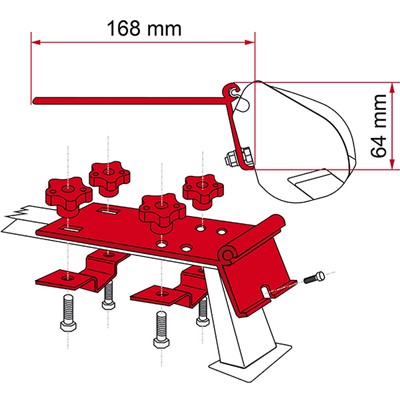 168 mm

64 mm